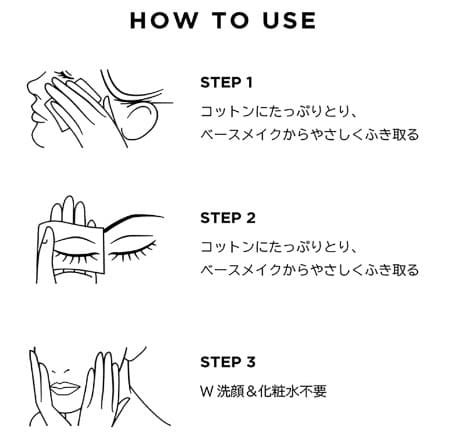 HOW TO USE

STEP 1

コットンにたっぷりとり、
ベースメイクからやさしくふき取る

STEP 2

コットンにたっぷりとり、
ベースメイクからやさしくふき取る

STEP 3

W 洗顔＆化粧水不要