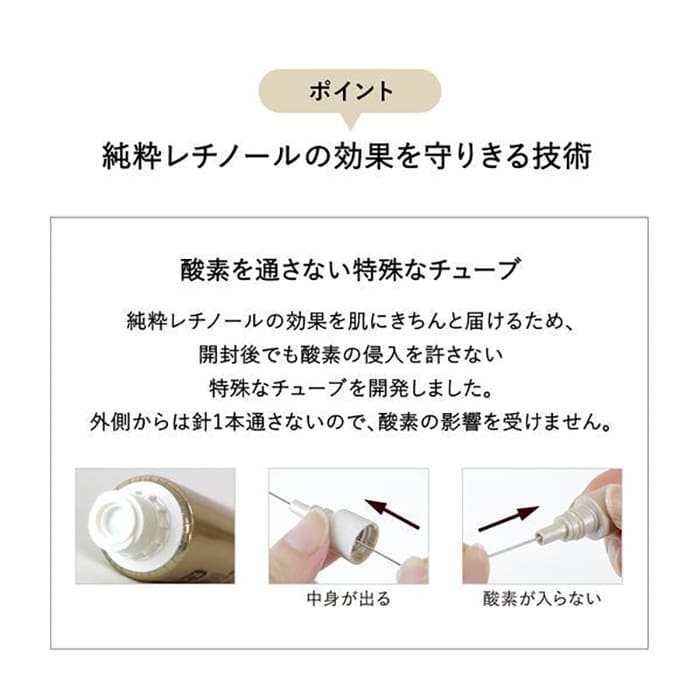 ポイント

純粋レチノールの効果を守りきる技術

酸素を通さない特殊なチューブ

純粋レチノールの効果を肌にきちんと届けるため、
開封後でも酸素の侵入を許さない
特殊なチューブを開発しました。
外側からは針1本通さないので、酸素の影響を受けません。

中身が出る

酸素が入らない