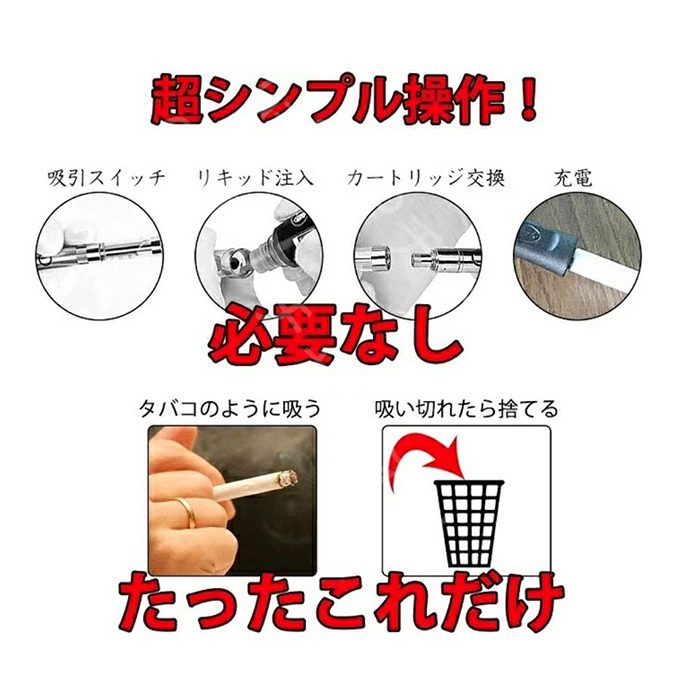 超シンプル操作！

吸引スイッチ

リキッド注入

カートリッジ交換

充電

必要なし

タバコのように吸う

吸い切れたら捨てる

たったこれだけ