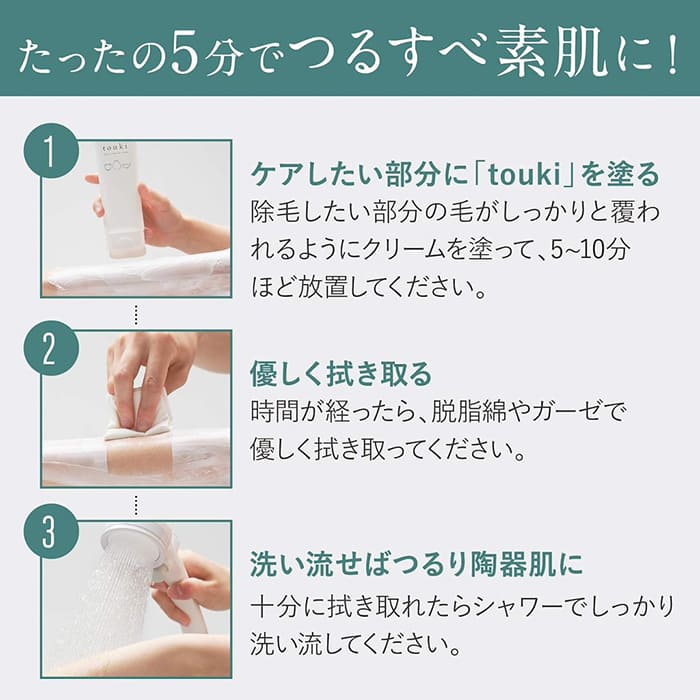 たったの5分でつるすべ素肌に！

1

touki

ケアしたい部分に「touki」を塗る

除毛したい部分の毛がしっかりと覆われるようにクリームを塗って、5~10分ほど放置してください。

2

優しく拭き取る

時間が経ったら、脱脂綿やガーゼで優しく拭き取ってください。

3

洗い流せばつるり陶器肌に

十分に拭き取れたらシャワーでしっかり洗い流してください。