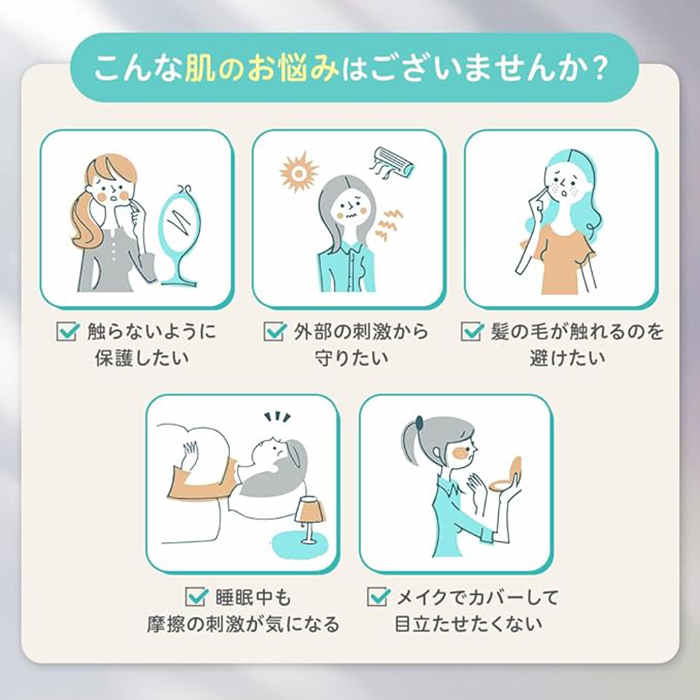 こんな肌のお悩みはございませんか？

触らないように保護したい

外部の刺激から守りたい

髪の毛が触れるのを避けたい

睡眠中も摩擦の刺激が気になる

メイクでカバーして目立たせたくない